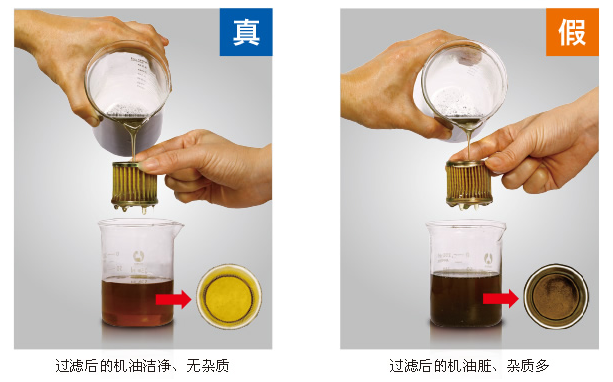 真

过滤后的机油洁净、无杂质

假

过滤后的机油脏、杂质多